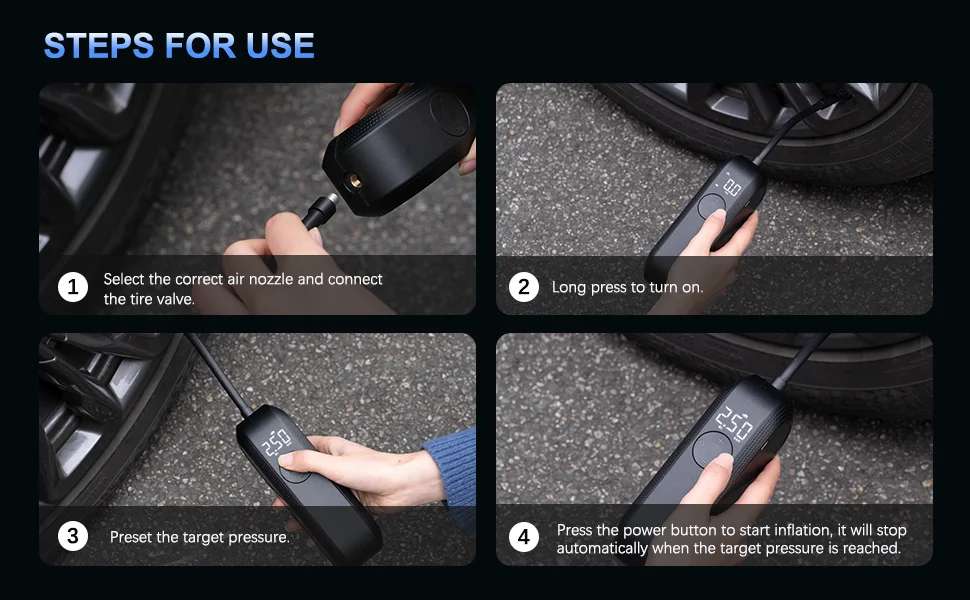 STEPS FOR USE

1 Select the correct air nozzle and connect the tire valve.

2 Long press to turn on.

00

3 Preset the target pressure.

250

4 Press the power button to start inflation, it will stop automatically when the target pressure is reached.

250